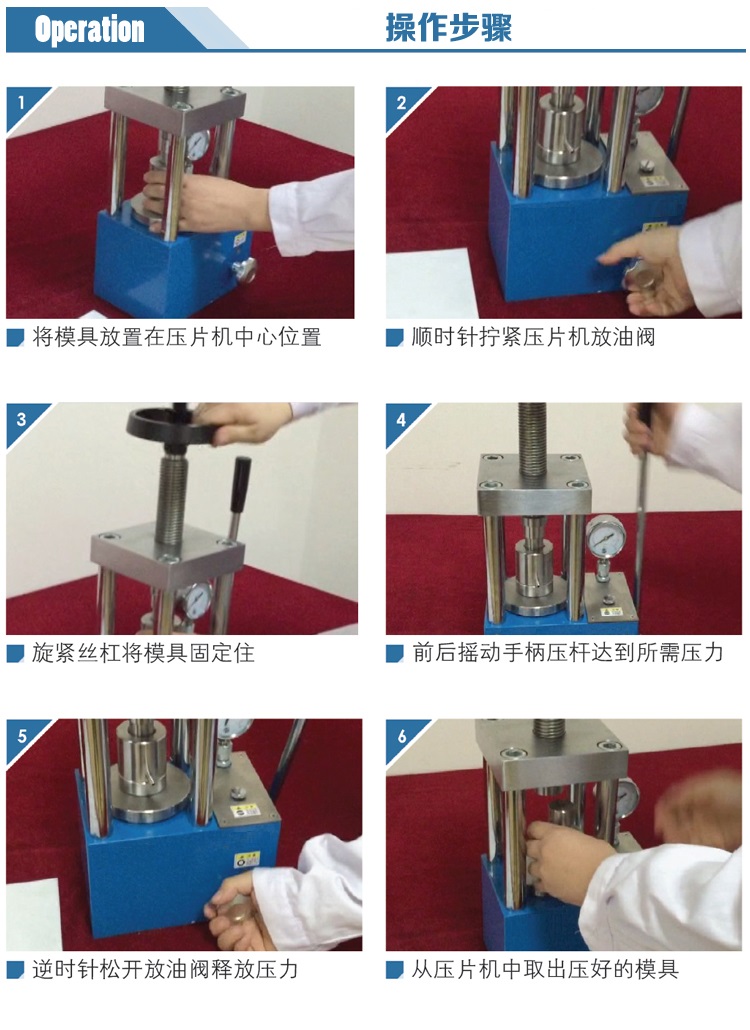 Operation

操作步骤

1

将模具放置在压片机中心位置

2

顺时针拧紧压片机放油阀

3

旋紧丝杠将模具固定住

4

前后摇动手柄压杆达到所需压力

5

逆时针松开放油阀释放压力

6

从压片机中取出压好的模具