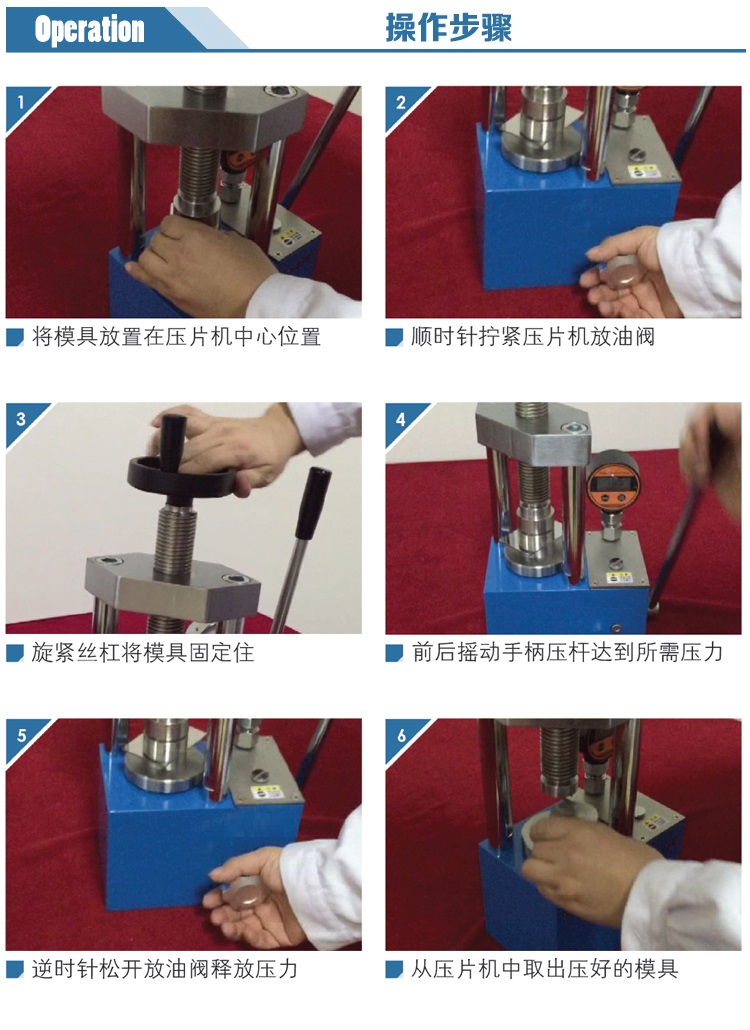 Operation

操作步骤

1

将模具放置在压片机中心位置

2

顺时针拧紧压片机放油阀

3

旋紧丝杠将模具固定住

4

前后摇动手柄压杆达到所需压力

5

逆时针松开放油阀释放压力

6

从压片机中取出压好的模具