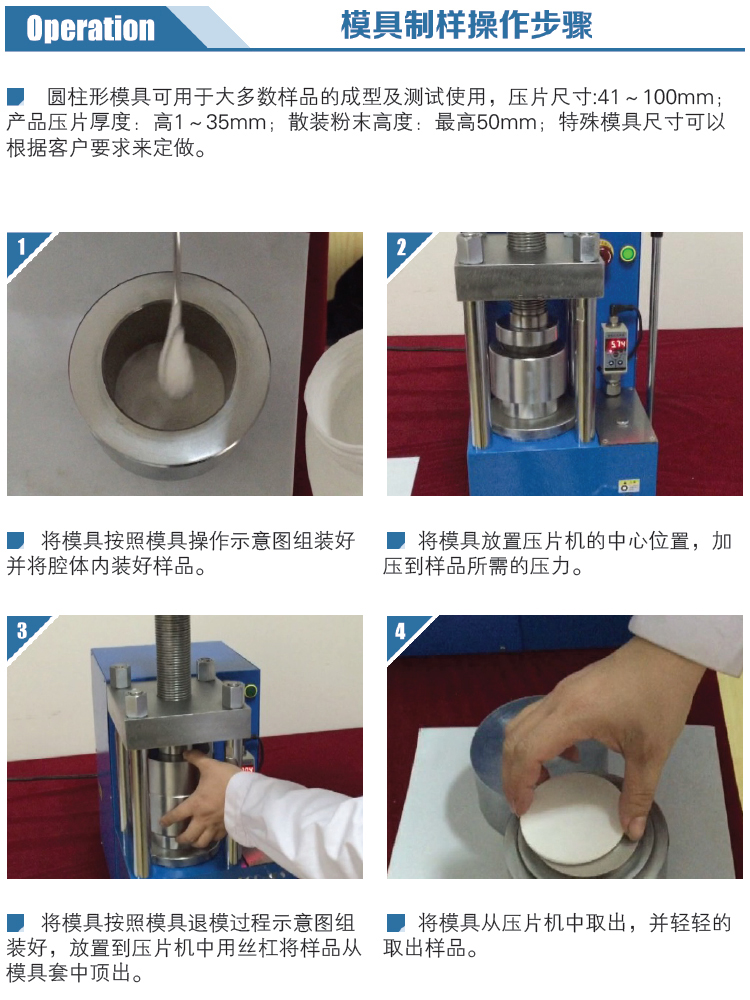 Operation 模具制样操作步骤

圆柱形模具可用于大多数样品的成型及测试使用，压片尺寸:41～100mm；产品压片厚度：高1～35mm；散装粉末高度：最高50mm；特殊模具尺寸可以根据客户要求来定做。

1

2

将模具按照模具操作示意图组装好并将腔体内装好样品。

将模具放置压片机的中心位置，加压到样品所需的压力。

3

4

将模具按照模具退模过程示意图组装好，放置到压片机中用丝杠将样品从模具套中顶出。

将模具从压片机中取出，并轻轻的取出样品。