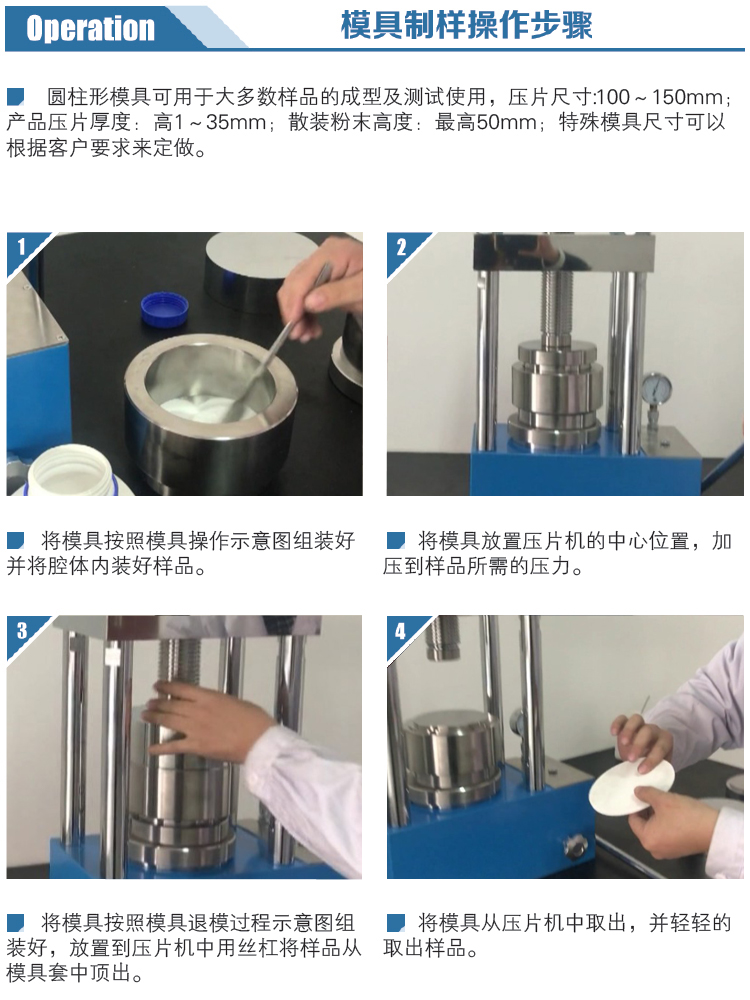 Operation 模具制样操作步骤

圆柱形模具可用于大多数样品的成型及测试使用，压片尺寸:100～150mm；产品压片厚度：高1～35mm；散装粉末高度：最高50mm；特殊模具尺寸可以根据客户要求来定做。

1

将模具按照模具操作示意图组装好并将腔体内装好样品。

2

将模具放置压片机的中心位置，加压到样品所需的压力。

3

将模具按照模具退模过程示意图组装好，放置到压片机中用丝杠将样品从模具套中顶出。

4

将模具从压片机中取出，并轻轻的取出样品。