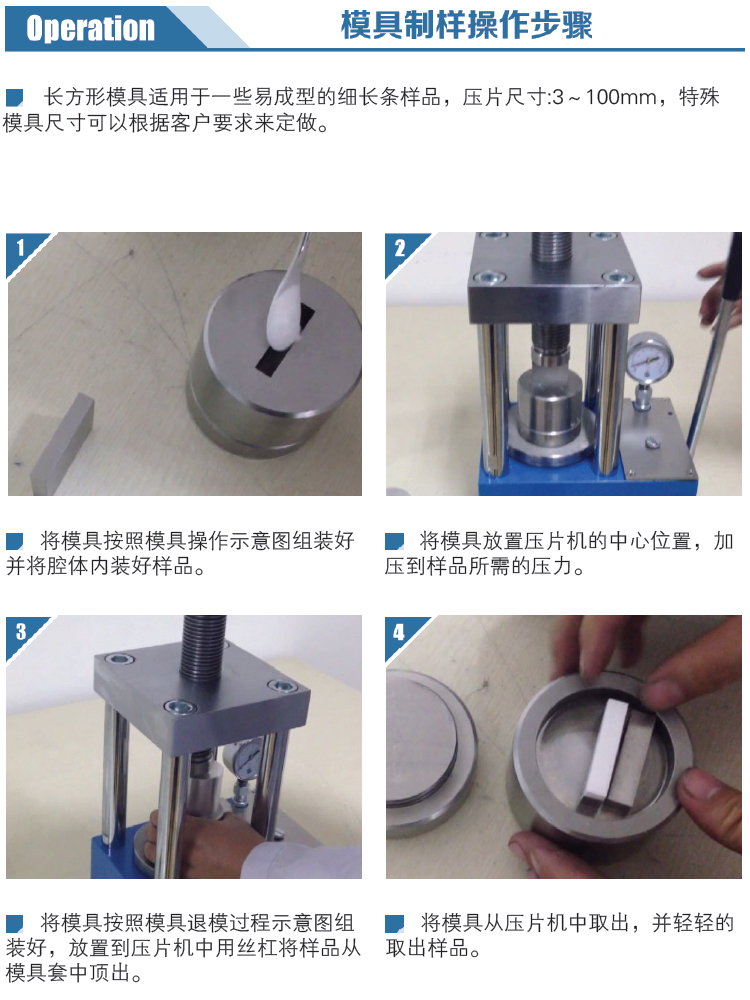 Operation

模具制样操作步骤

长方形模具适用于一些易成型的细长条样品，压片尺寸:3～100mm，特殊模具尺寸可以根据客户要求来定做。

1

2

将模具按照模具操作示意图组装好并将腔体内装好样品。

将模具放置压片机的中心位置，加压到样品所需的压力。

3

4

将模具按照模具退模过程示意图组装好，放置到压片机中用丝杠将样品从模具套中顶出。

将模具从压片机中取出，并轻轻的取出样品。